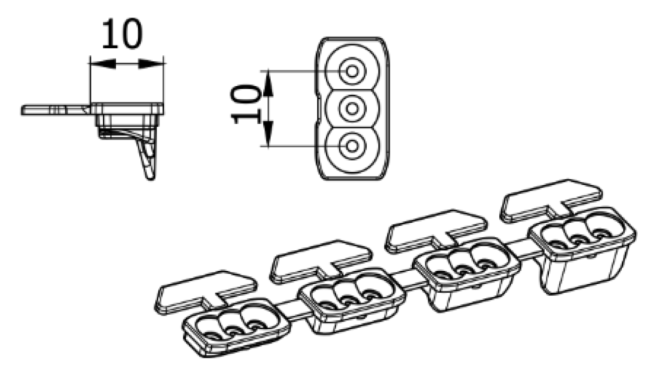 10

10